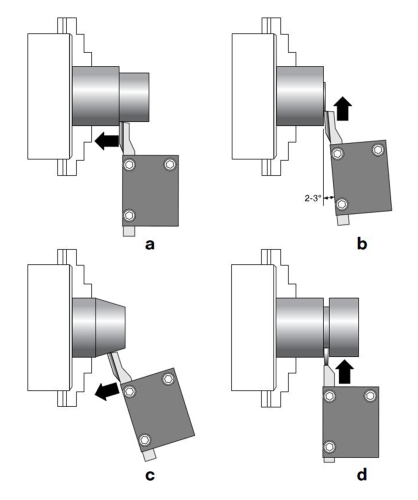 a

2-3°

b

c

d